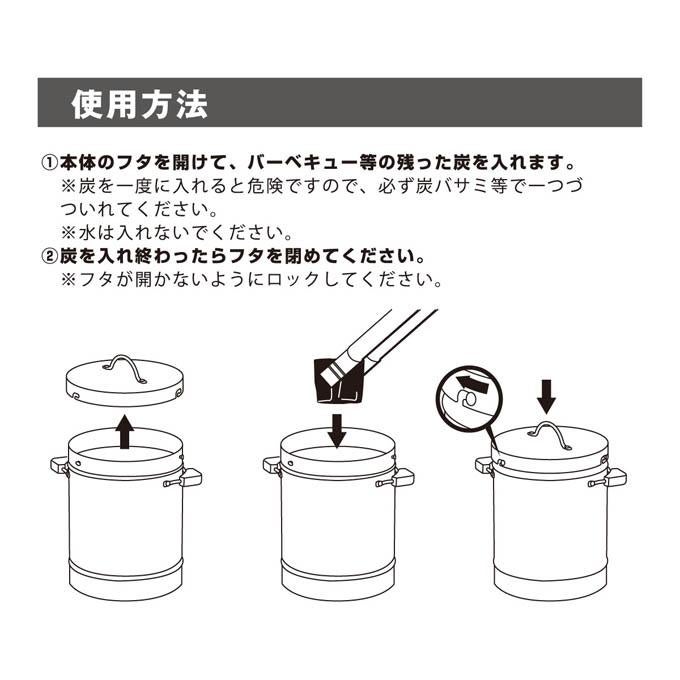 使用方法

①本体のフタを開けて、バーベキュー等の残った炭を入れます。
※炭を一度に入れると危険ですので、必ず炭バサミ等で一つづついれてください。
※水は入れないでください。
②炭を入れ終わったらフタを閉めてください。
※フタが開かないようにロックしてください。