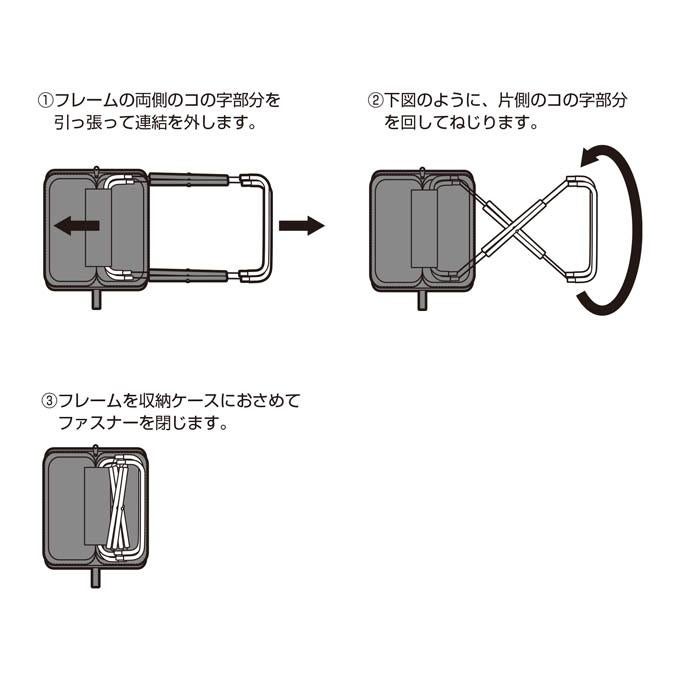 ①フレームの両側のコの字部分を引っ張って連結を外します。

②下図のように、片側のコの字部分を回してねじります。

③フレームを収納ケースにおさめてファスナーを閉じます。