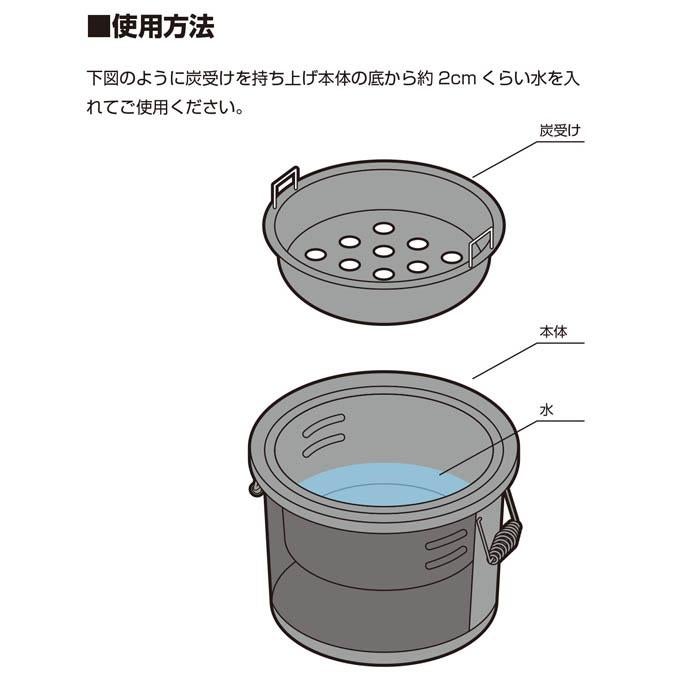 ■使用方法

下図のように炭受けを持ち上げ本体の底から約 2cm くらい水を入れてご使用ください。

炭受け

本体

水