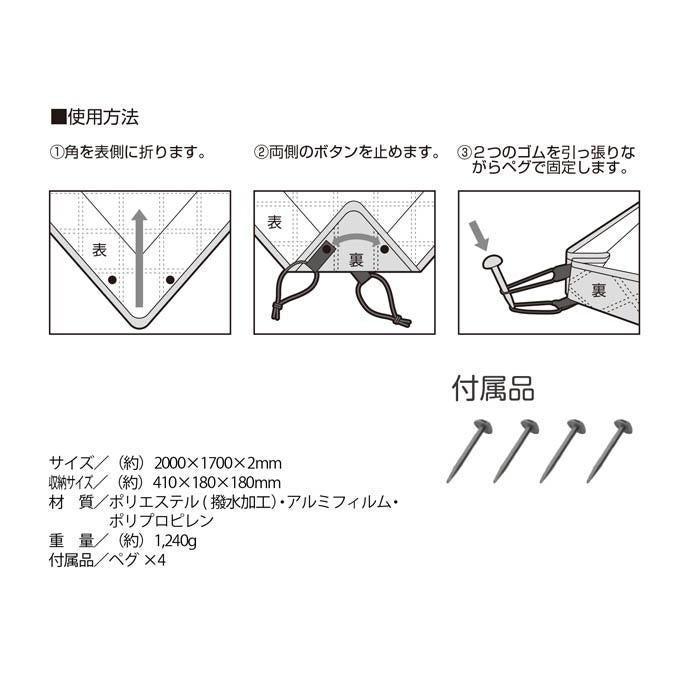 ■使用方法

①角を表側に折ります。

表

②両側のボタンを止めます。

表

裏

③2つのゴムを引っ張りながらペグで固定します。

裏

付属品

サイズ／（約）2000×1700×2mm
収納サイズ／（約）410×180×180mm
材　質／ポリエステル（撥水加工）・アルミフィルム・ポリプロピレン
重　量／（約）1,240g
付属品／ペグ ×4