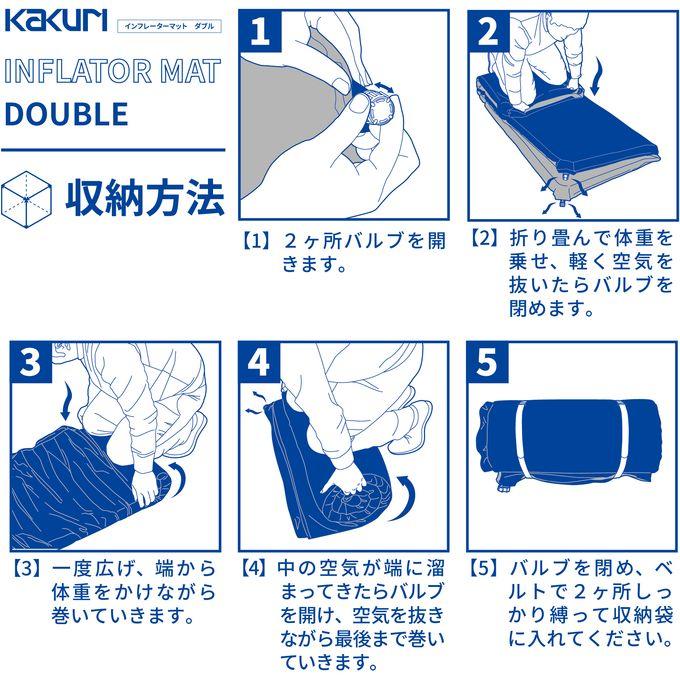 KAKURI インフレーターマット ダブル

INFLATOR MAT
DOUBLE

収納方法

1

【1】２ヶ所バルブを開きます。

2

【2】折り畳んで体重を乗せ、軽く空気を抜いたらバルブを閉めます。

3

【3】一度広げ、端から体重をかけながら巻いていきます。

4

【4】中の空気が端に溜まってきたらバルブを開け、空気を抜きながら最後まで巻いていきます。

5

【5】バルブを閉め、ベルトで２ヶ所しっかり縛って収納袋に入れてください。