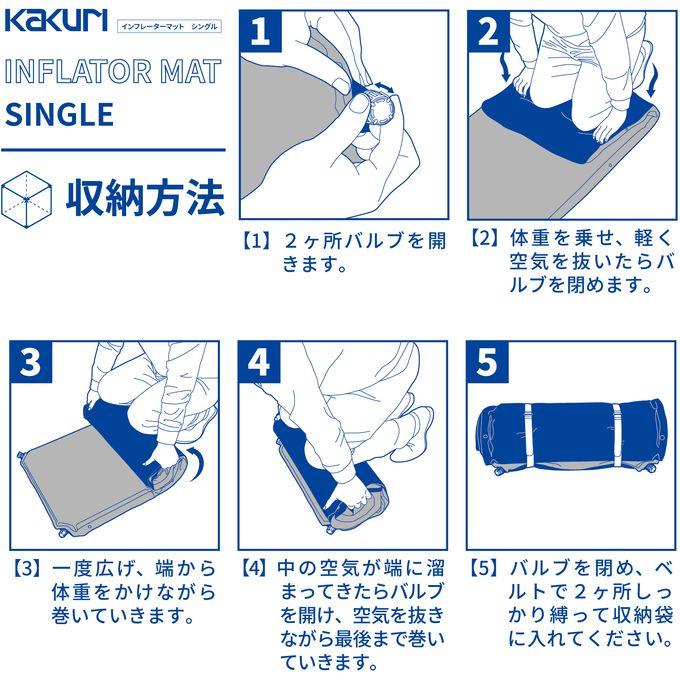 KAKURI インフレーターマット シングル

INFLATOR MAT

SINGLE

収納方法

1

【1】２ヶ所バルブを開きます。

2

【2】体重を乗せ、軽く空気を抜いたらバルブを閉めます。

3

【3】一度広げ、端から体重をかけながら巻いていきます。

4

【4】中の空気が端に溜まってきたらバルブを開け、空気を抜きながら最後まで巻いていきます。

5

【5】バルブを閉め、ベルトで２ヶ所しっかり縛って収納袋に入れてください。