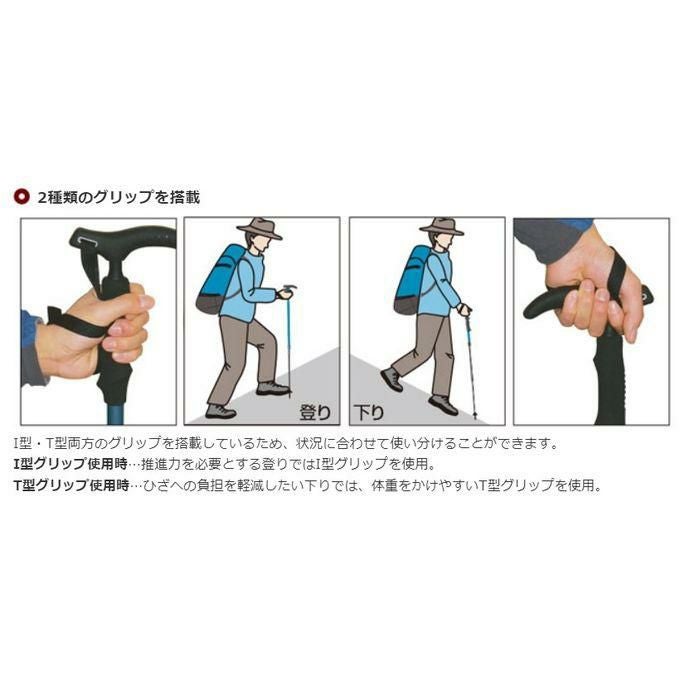 2種類のグリップを搭載

登り

下り

I型・T型両方のグリップを搭載しているため、状況に合わせて使い分けることができます。
I型グリップ使用時…推進力を必要とする登りではI型グリップを使用。
T型グリップ使用時…ひざへの負担を軽減したい下りでは、体重をかけやすいT型グリップを使用。