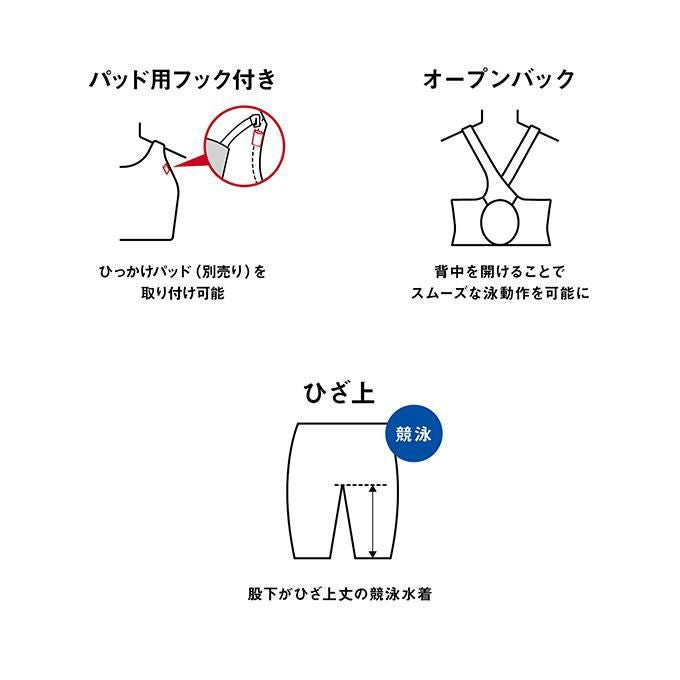 パッド用フック付き

ひっかけパッド（別売り）を取り付け可能

オープンバック

背中を開けることでスムーズな泳動作を可能に

ひざ上

競泳

股下がひざ上丈の競泳水着