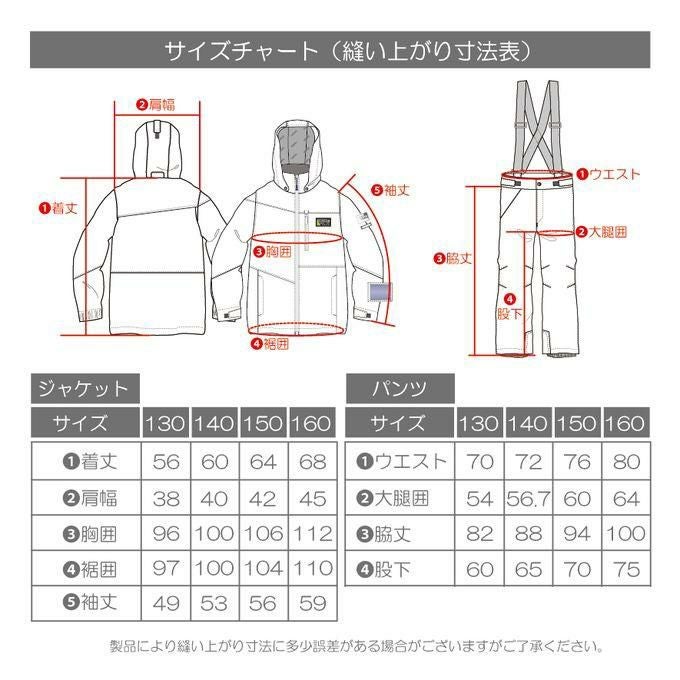 サイズチャート（縫い上がり寸法表）

❷肩幅

❶着丈

❺袖丈

❸胸囲

❹裾囲

❶ウエスト

❷大腿囲

❸脇丈

❹股下

ジャケット

| サイズ | 130 | 140 | 150 | 160 |
|---|---|---|---|---|
| ❶着丈 | 56 | 60 | 64 | 68 |
| ❷肩幅 | 38 | 40 | 42 | 45 |
| ❸胸囲 | 96 | 100 | 106 | 112 |
| ❹裾囲 | 97 | 100 | 104 | 110 |
| ❺袖丈 | 49 | 53 | 56 | 59 |

パンツ

| サイズ | 130 | 140 | 150 | 160 |
|---|---|---|---|---|
| ❶ウエスト | 70 | 72 | 76 | 80 |
| ❷大腿囲 | 54 | 56.7 | 60 | 64 |
| ❸脇丈 | 82 | 88 | 94 | 100 |
| ❹股下 | 60 | 65 | 70 | 75 |

製品により縫い上がり寸法に多少誤差がある場合がございますがご了承ください。