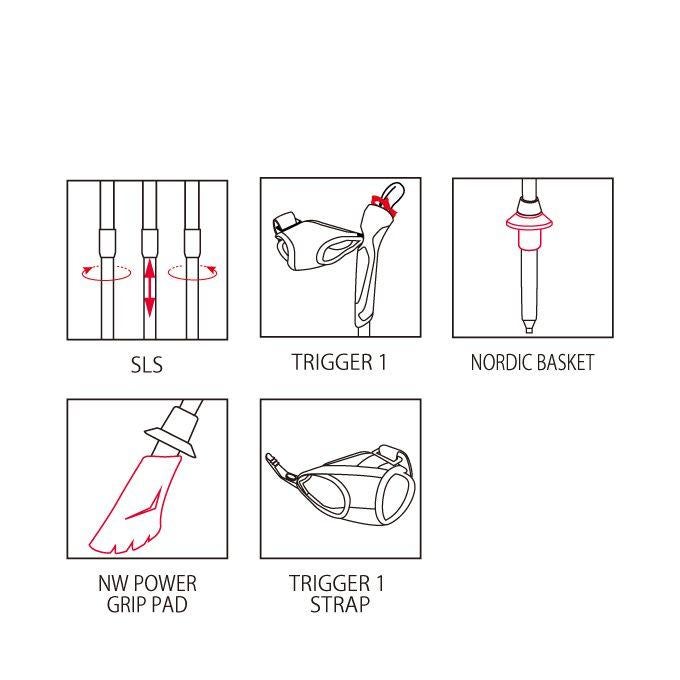 SLS

TRIGGER 1

NORDIC BASKET

NW POWER GRIP PAD

TRIGGER 1 STRAP