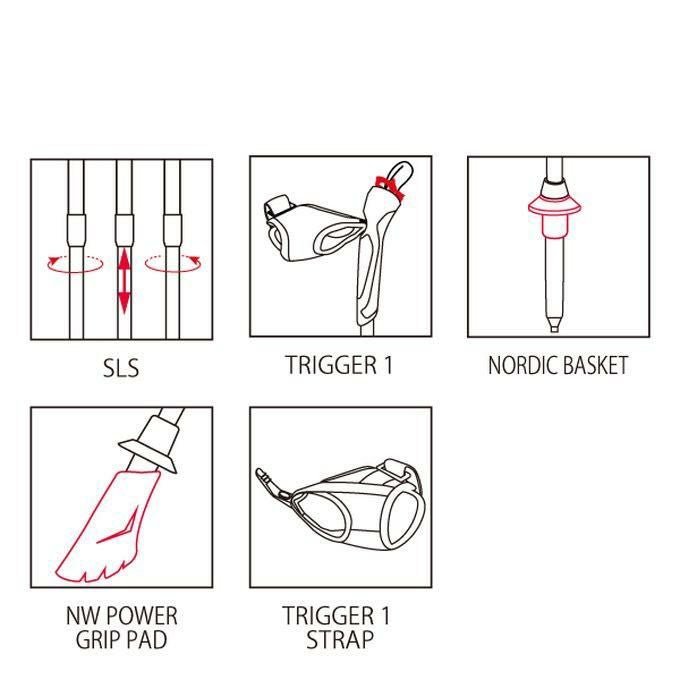 SLS

TRIGGER 1

NORDIC BASKET

NW POWER GRIP PAD

TRIGGER 1 STRAP